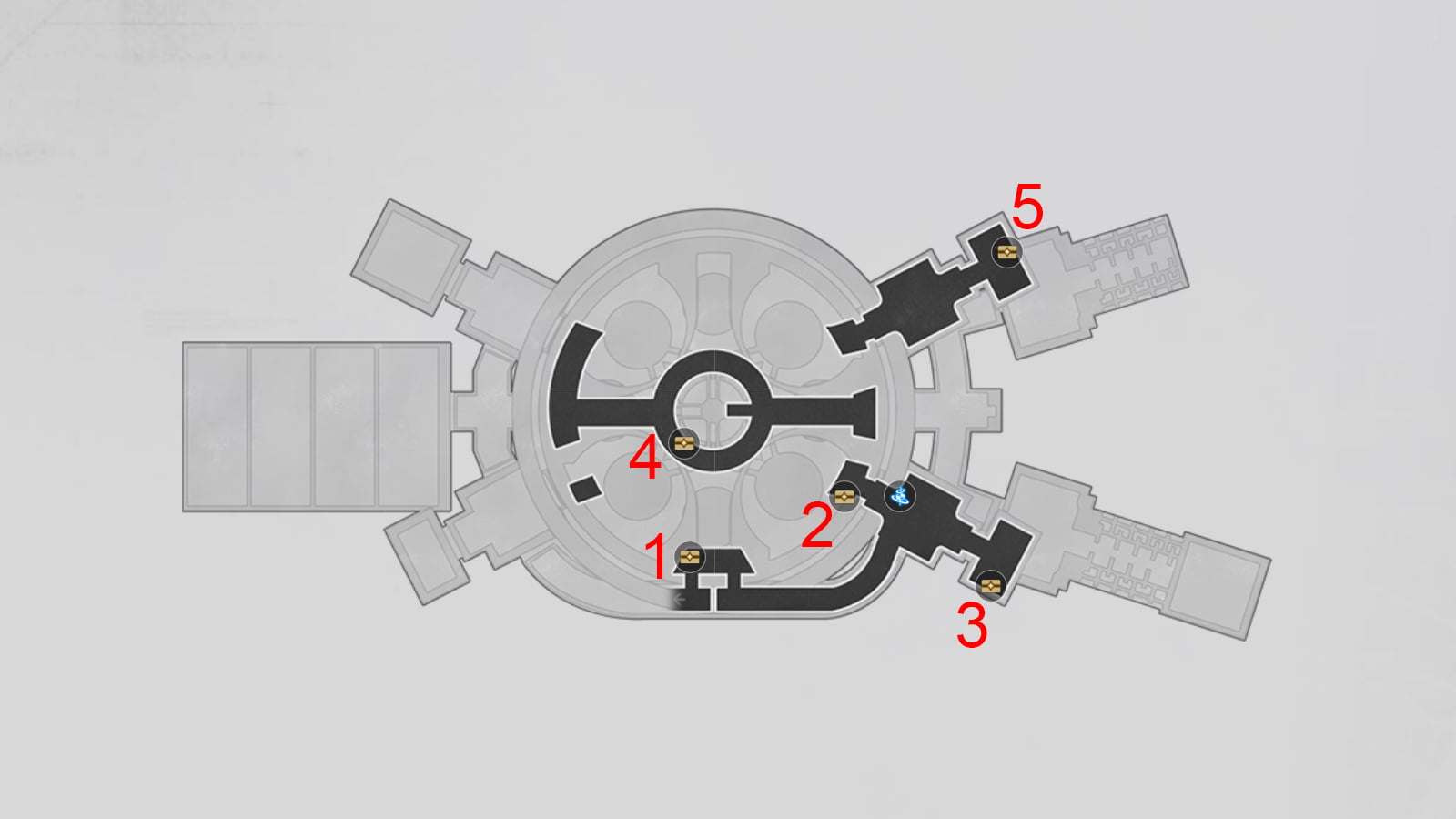 5
4
2
1
3