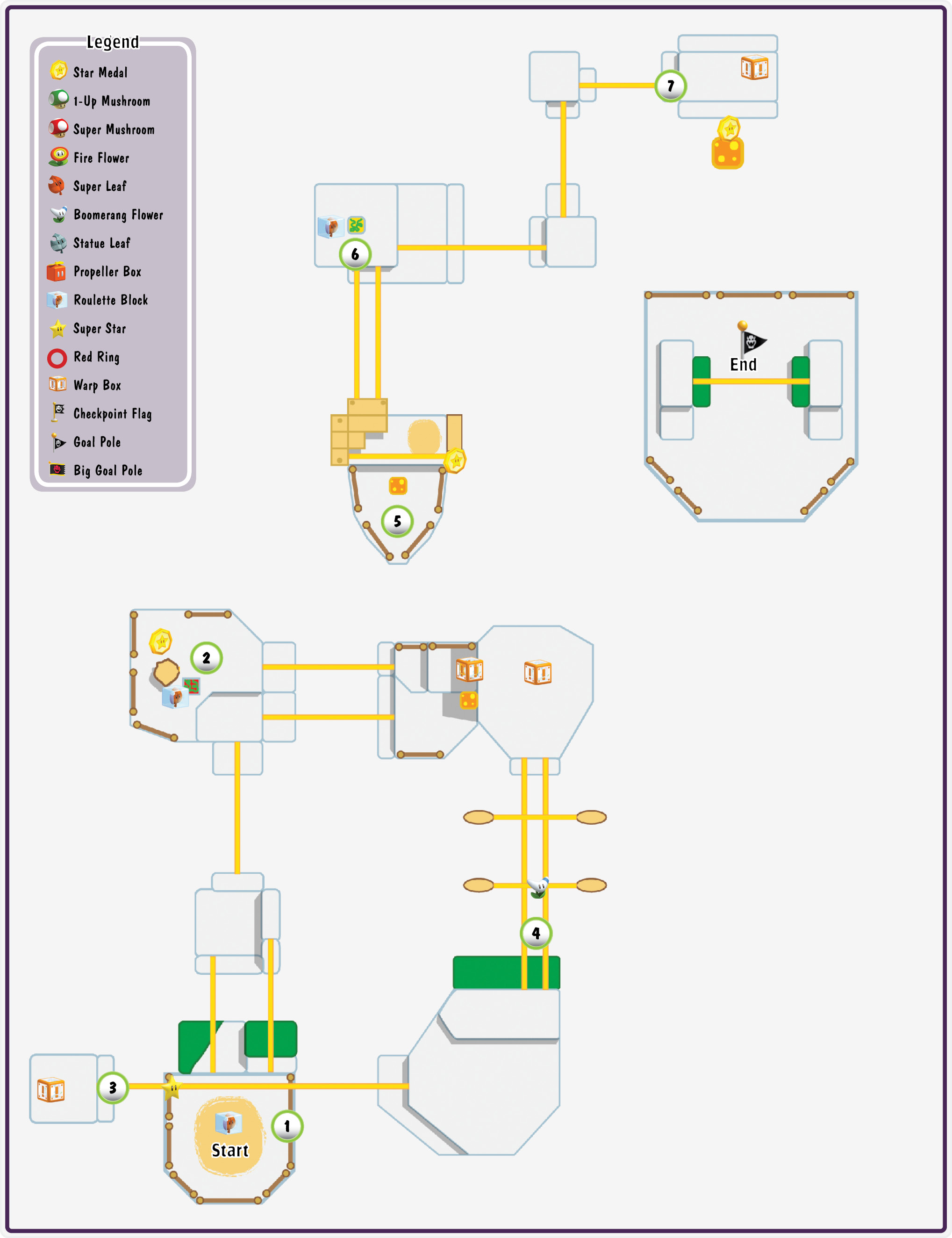 Legend
Star Medal
1-Up Mushroom
Super Mushroom
Fire Flower
Super Leaf
Boomerang Flower
Statue Leaf
Propeller Box
Roulette Block
Super Star
Red Ring
Warp Box
Checkpoint Flag
Goal Pole
Big Goal Pole

7
6
End
5
2
4
3
1
Start