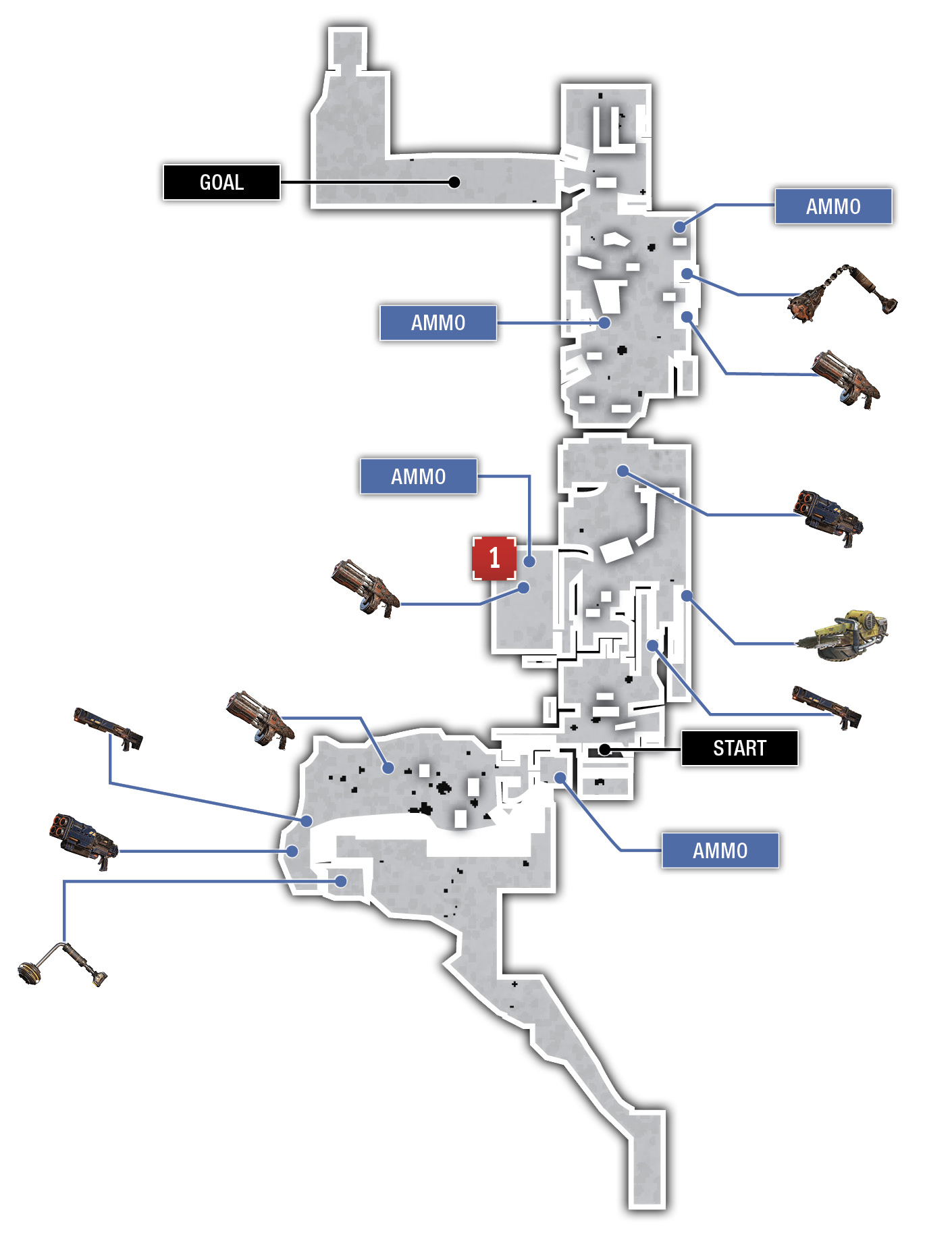 GOAL

AMMO

AMMO

AMMO

1

START

AMMO