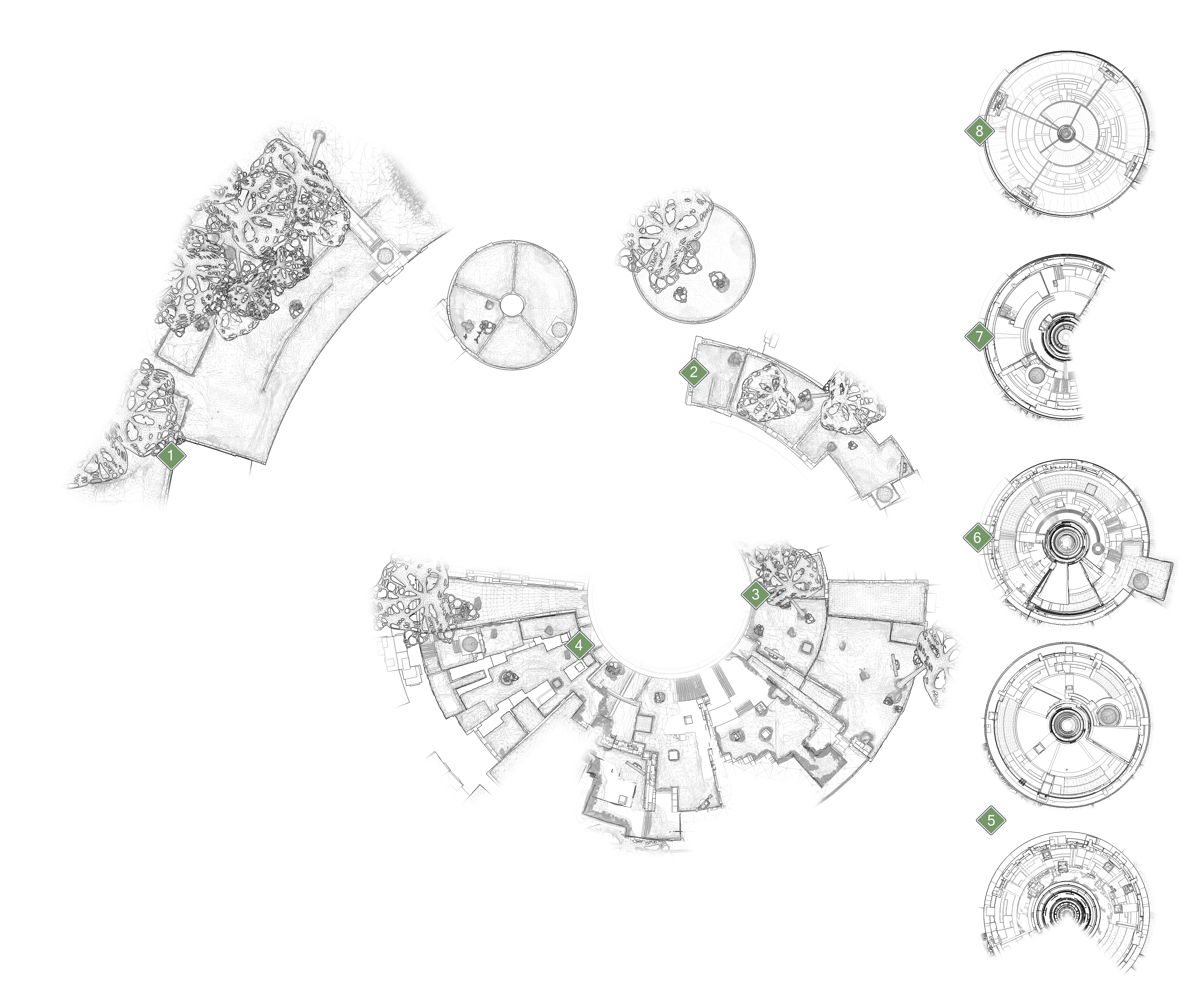 8
7
2
1
6
3
4
5